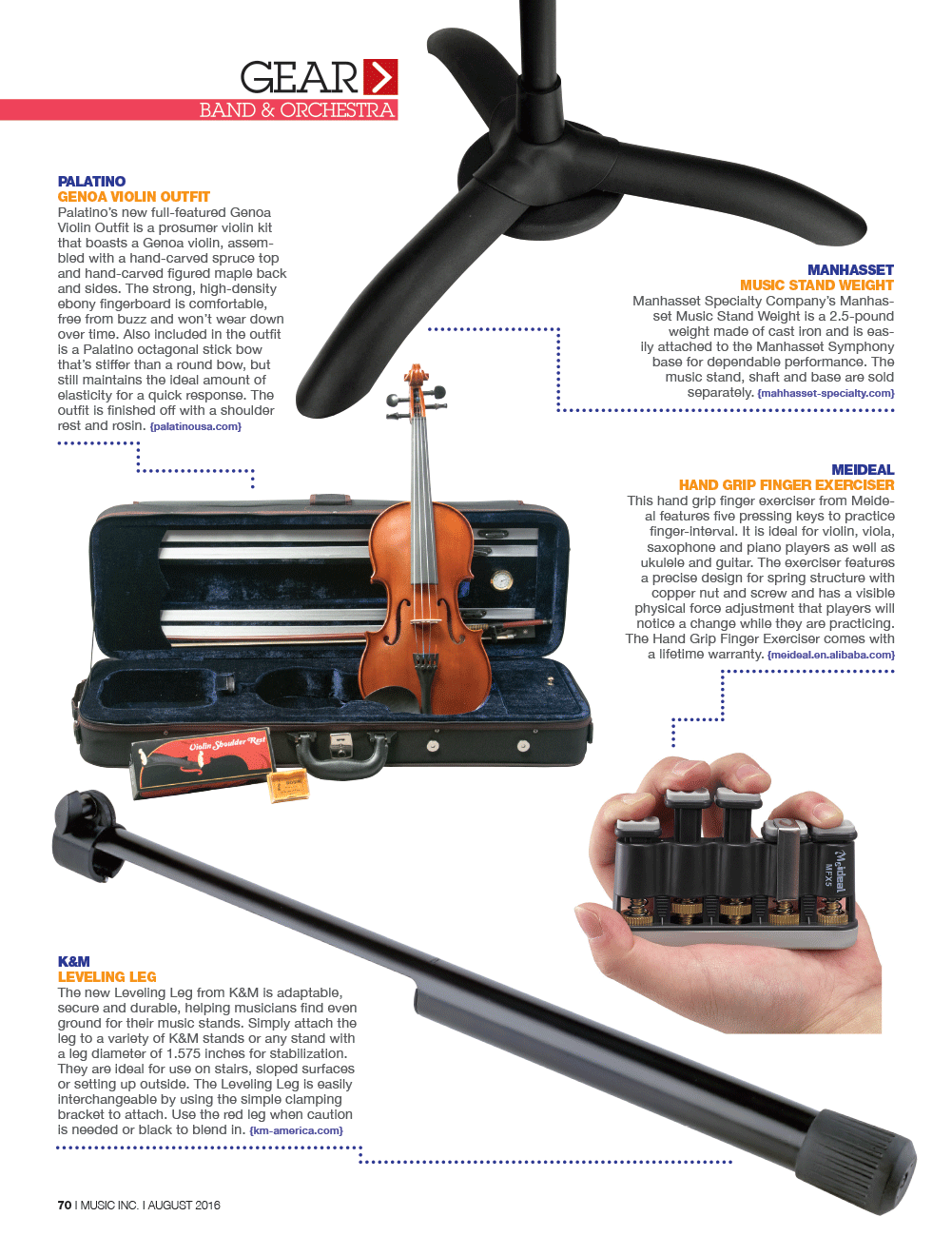 GEAR
BAND & ORCHESTRA

PALATINO
GENOA VIOLIN OUTFIT
Palatino's new full-featured Genoa Violin Outfit is a prosumer violin kit that boasts a Genoa violin, assembled with a hand-carved spruce top and hand-carved figured maple back and sides. The strong, high-density ebony fingerboard is comfortable, free from buzz and won't wear down over time. Also included in the outfit is a Palatino octagonal stick bow that's stiffer than a round bow, but still maintains the ideal amount of elasticity for a quick response. The outfit is finished off with a shoulder rest and rosin. {palatinousa.com}

MANHASSET
MUSIC STAND WEIGHT
Manhasset Specialty Company's Manhasset Music Stand Weight is a 2.5-pound weight made of cast iron and is easily attached to the Manhasset Symphony base for dependable performance. The music stand, shaft and base are sold separately. {manhasset-specialty.com}

MEIDEAL
HAND GRIP FINGER EXERCISER
This hand grip finger exerciser from Meideal features five pressing keys to practice finger-interval. It is ideal for violin, viola, saxophone and piano players as well as ukulele and guitar. The exerciser features a precise design for spring structure with copper nut and screw and has a visible physical force adjustment that players will notice a change while they are practicing. The Hand Grip Finger Exerciser comes with a lifetime warranty. {meideal.en.alibaba.com}

Violin Shoulder Rest

Meideal
MFX5

K&M
LEVELING LEG
The new Leveling Leg from K&M is adaptable, secure and durable, helping musicians find even ground for their music stands. Simply attach the leg to a variety of K&M stands or any stand with a leg diameter of 1.575 inches for stabilization. They are ideal for use on stairs, sloped surfaces or setting up outside. The Leveling Leg is easily interchangeable by using the simple clamping bracket to attach. Use the red leg when caution is needed or black to blend in. {km-america.com}

70 I MUSIC INC. I AUGUST 2016