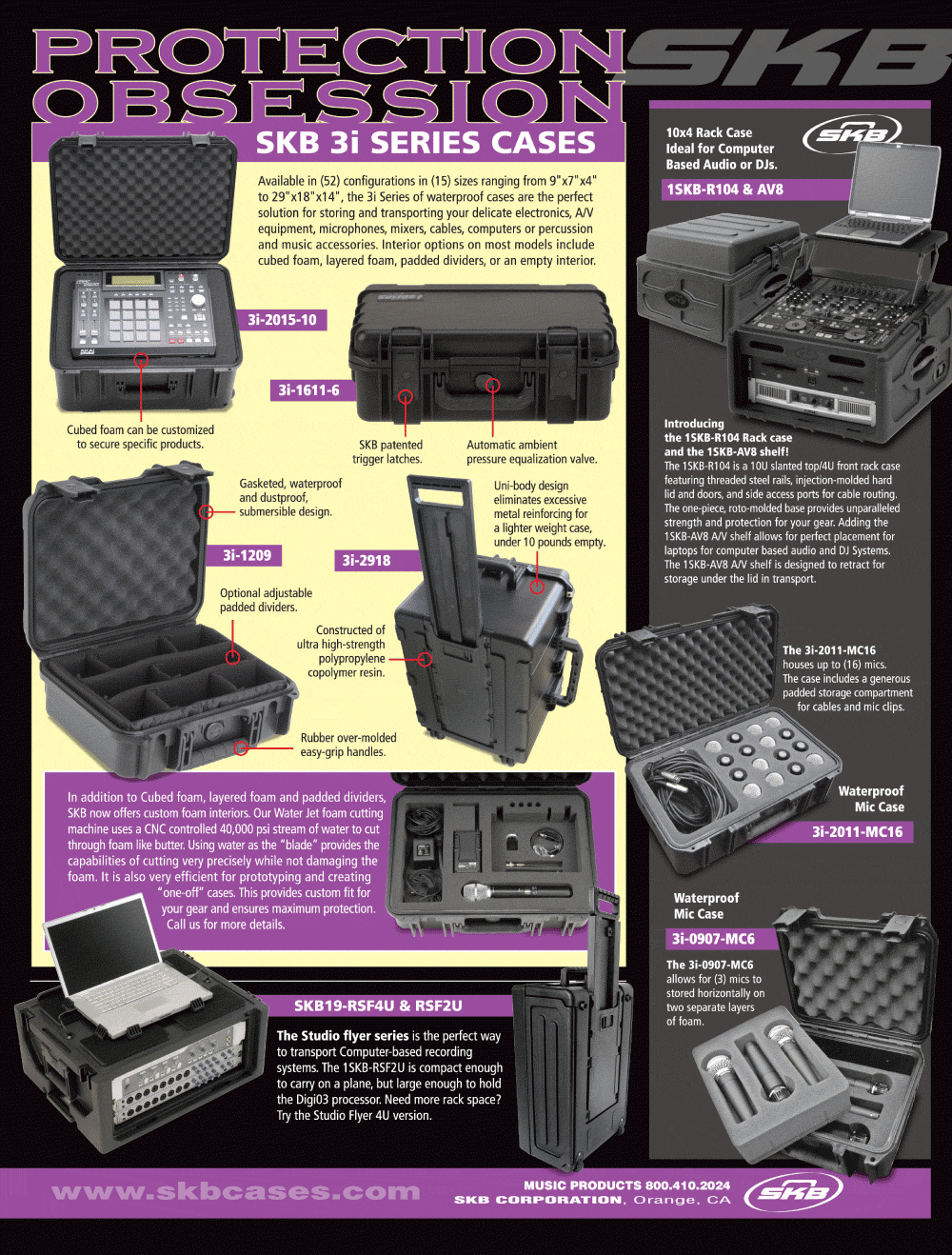 PROTECTION OBSESSION

SKB

SKB 3i SERIES CASES

Available in (52) configurations in (15) sizes ranging from 9"x7"x4" to 29"x18"x14", the 3i Series of waterproof cases are the perfect solution for storing and transporting your delicate electronics, A/V equipment, microphones, mixers, cables, computers or percussion and music accessories. Interior options on most models include cubed foam, layered foam, padded dividers, or an empty interior.

3i-2015-10

3i-1611-6

Cubed foam can be customized to secure specific products.

SKB patented trigger latches.

Automatic ambient pressure equalization valve.

Gasketed, waterproof and dustproof, submersible design.

Uni-body design eliminates excessive metal reinforcing for a lighter weight case, under 10 pounds empty.

3i-1209

3i-2918

Optional adjustable padded dividers.

Constructed of ultra high-strength polypropylene copolymer resin.

Rubber over-molded easy-grip handles.

In addition to Cubed foam, layered foam and padded dividers, SKB now offers custom foam interiors. Our Water Jet foam cutting machine uses a CNC controlled 40,000 psi stream of water to cut through foam like butter. Using water as the "blade" provides the capabilities of cutting very precisely while not damaging the foam. It is also very efficient for prototyping and creating "one-off" cases. This provides custom fit for your gear and ensures maximum protection. Call us for more details.

SKB19-RSF4U & RSF2U

The Studio flyer series is the perfect way to transport Computer-based recording systems. The 1SKB-RSF2U is compact enough to carry on a plane, but large enough to hold the Digi03 processor. Need more rack space? Try the Studio Flyer 4U version.

10x4 Rack Case Ideal for Computer Based Audio or DJs.

SKB

1SKB-R104 & AV8

Introducing the 1SKB-R104 Rack case and the 1SKB-AV8 shelf!
The 1SKB-R104 is a 10U slanted top/4U front rack case featuring threaded steel rails, injection-molded hard lid and doors, and side access ports for cable routing. The one-piece, roto-molded base provides unparalleled strength and protection for your gear. Adding the 1SKB-AV8 A/V shelf allows for perfect placement for laptops for computer based audio and DJ Systems. The 1SKB-AV8 A/V shelf is designed to retract for storage under the lid in transport.

The 3i-2011-MC16 houses up to (16) mics. The case includes a generous padded storage compartment for cables and mic clips.

Waterproof Mic Case

3i-2011-MC16

Waterproof Mic Case

3i-0907-MC6

The 3i-0907-MC6 allows for (3) mics to stored horizontally on two separate layers of foam.

www.skbcases.com

MUSIC PRODUCTS 800.410.2024
SKB CORPORATION, Orange, CA

SKB